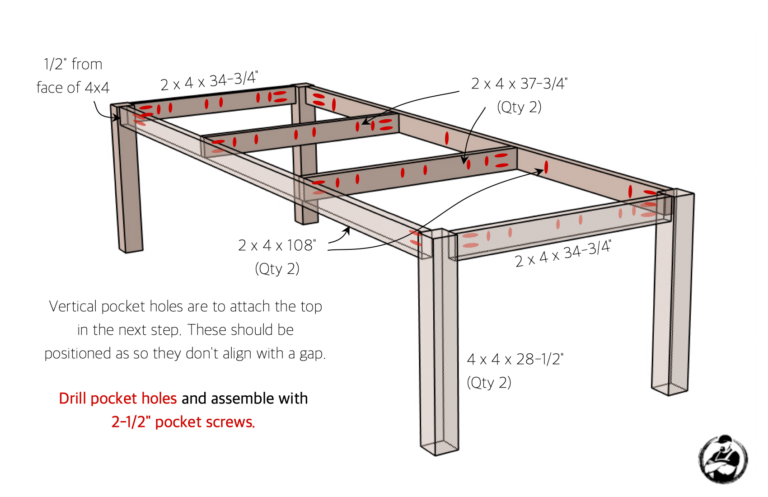 1/2" from face of 4x4

2 x 4 x 34-3/4"

2 x 4 x 37-3/4" (Qty 2)

2 x 4 x 108" (Qty 2)

2 x 4 x 34-3/4"

Vertical pocket holes are to attach the top in the next step. These should be positioned as so they don't align with a gap.

4 x 4 x 28-1/2" (Qty 2)

Drill pocket holes and assemble with 2-1/2" pocket screws.