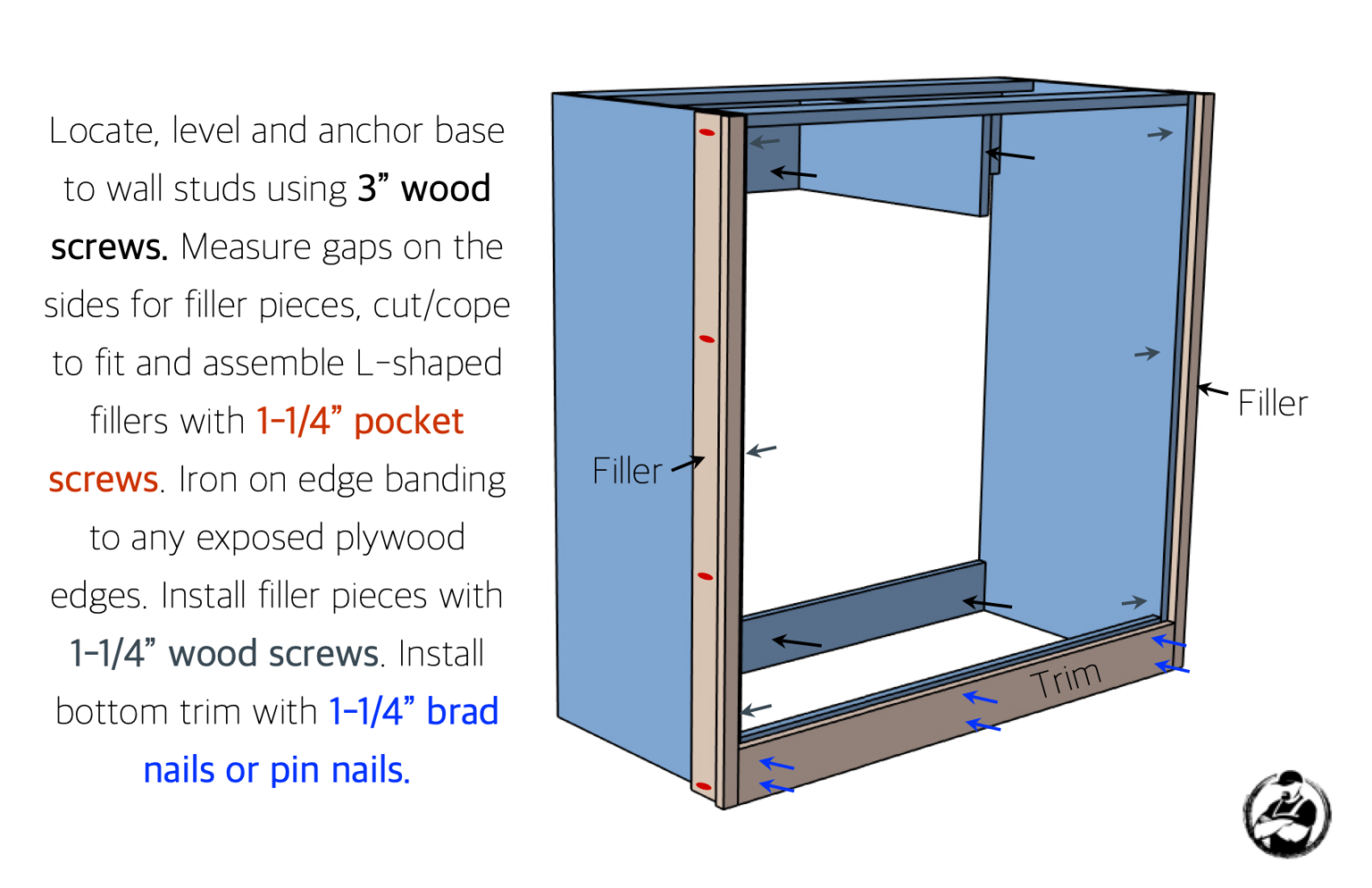 Locate, level and anchor base to wall studs using 3” wood screws. Measure gaps on the sides for filler pieces, cut/cope to fit and assemble L-shaped fillers with 1-1/4” pocket screws. Iron on edge banding to any exposed plywood edges. Install filler pieces with 1-1/4” wood screws. Install bottom trim with 1-1/4” brad nails or pin nails.

Filler

Filler

Trim